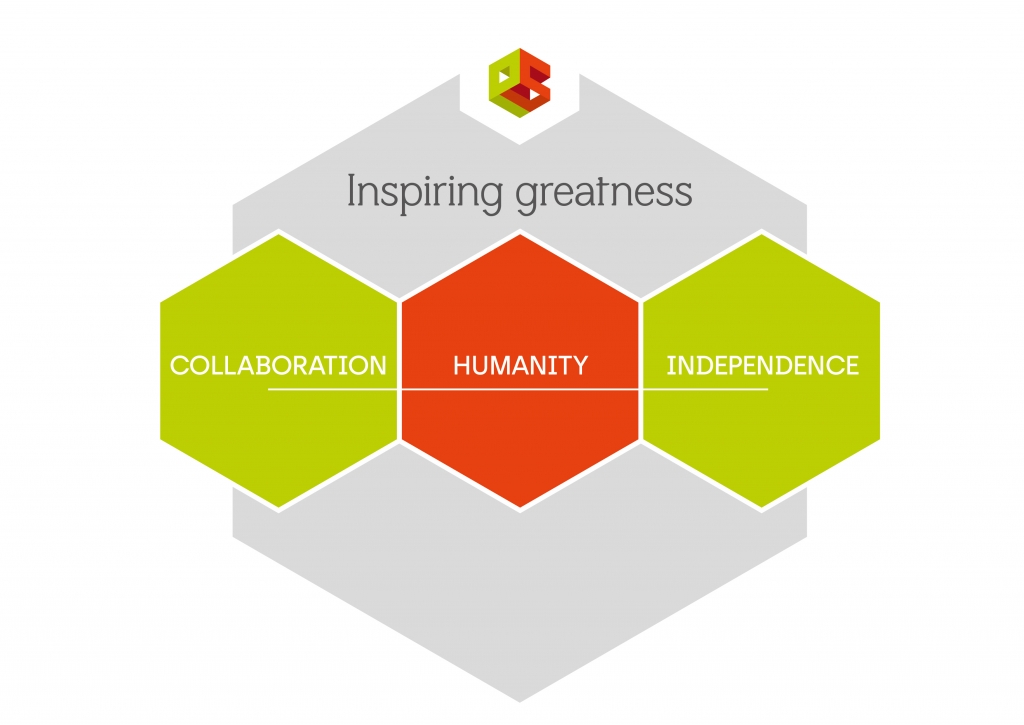 Inspiring greatness

COLLABORATION

HUMANITY

INDEPENDENCE